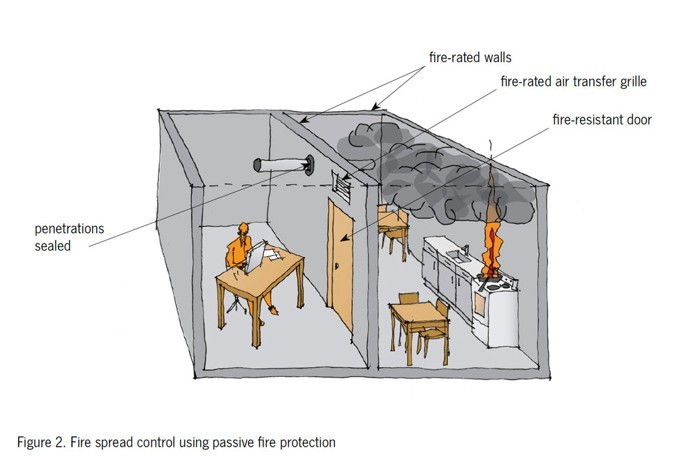 fire-rated walls

fire-rated air transfer grille

fire-resistant door

penetrations sealed

Figure 2. Fire spread control using passive fire protection